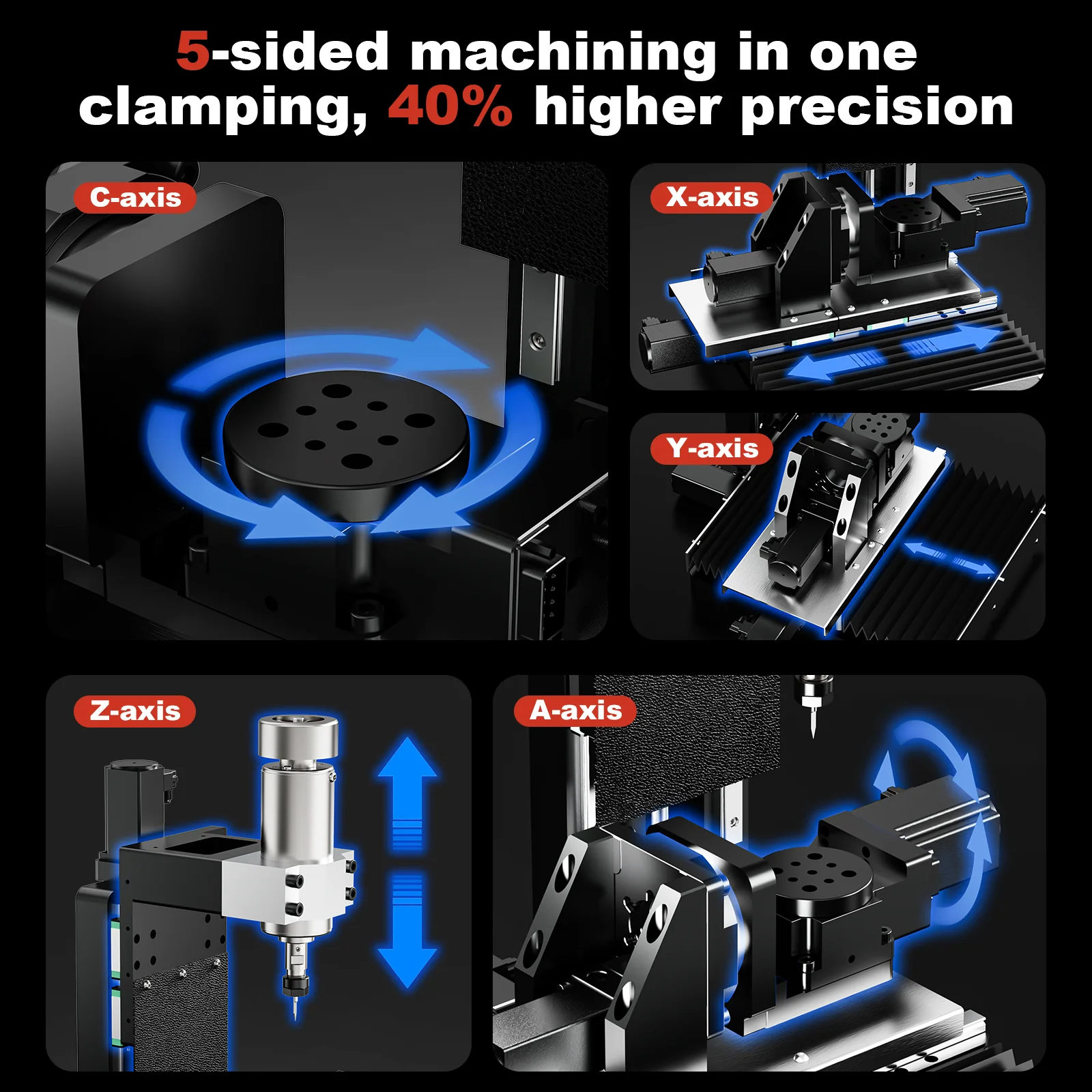 5-sided machining in one clamping, 40% higher precision

C-axis

X-axis

Y-axis

Z-axis

A-axis